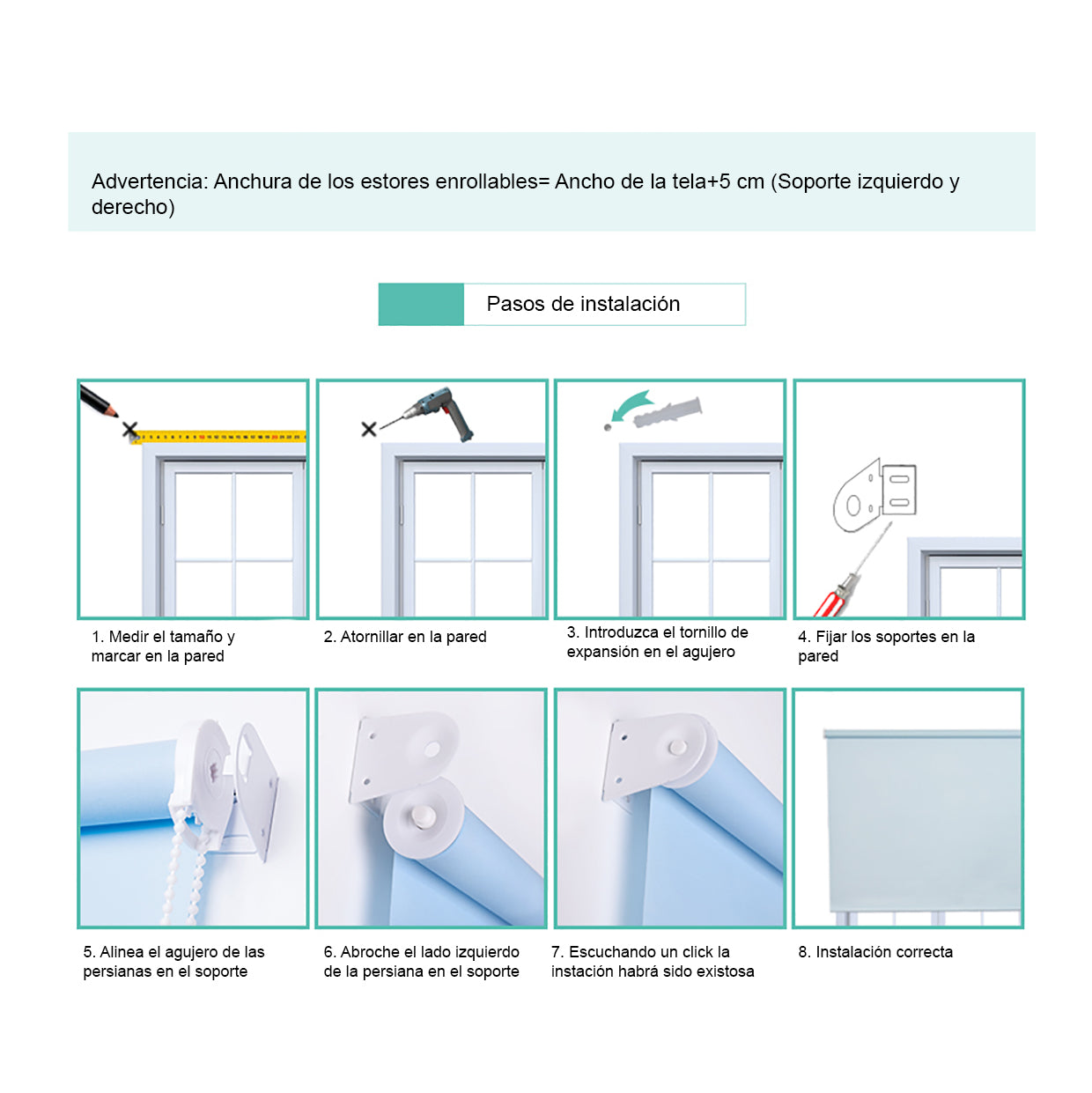 Advertencia: Anchura de los estores enrollables= Ancho de la tela+5 cm (Soporte izquierdo y derecho)

Pasos de instalación

1. Medir el tamaño y marcar en la pared

2. Atornillar en la pared

3. Introduzca el tornillo de expansión en el agujero

4. Fijar los soportes en la pared

5. Alinea el agujero de las persianas en el soporte

6. Abroche el lado izquierdo de la persiana en el soporte

7. Escuchando un click la instación habrá sido existosa

8. Instalación correcta